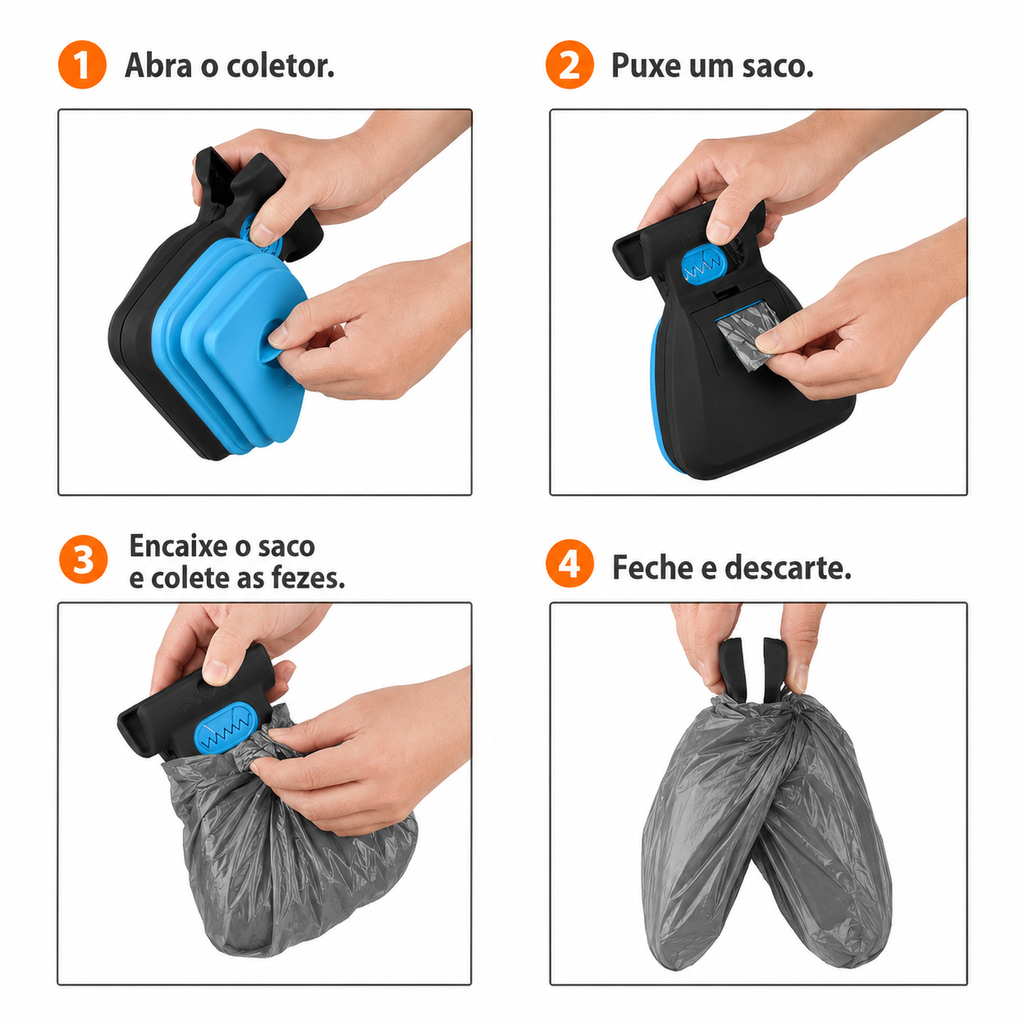 1 Abra o coletor.

2 Puxe um saco.

3 Encaixe o saco e colete as fezes.

4 Feche e descarte.