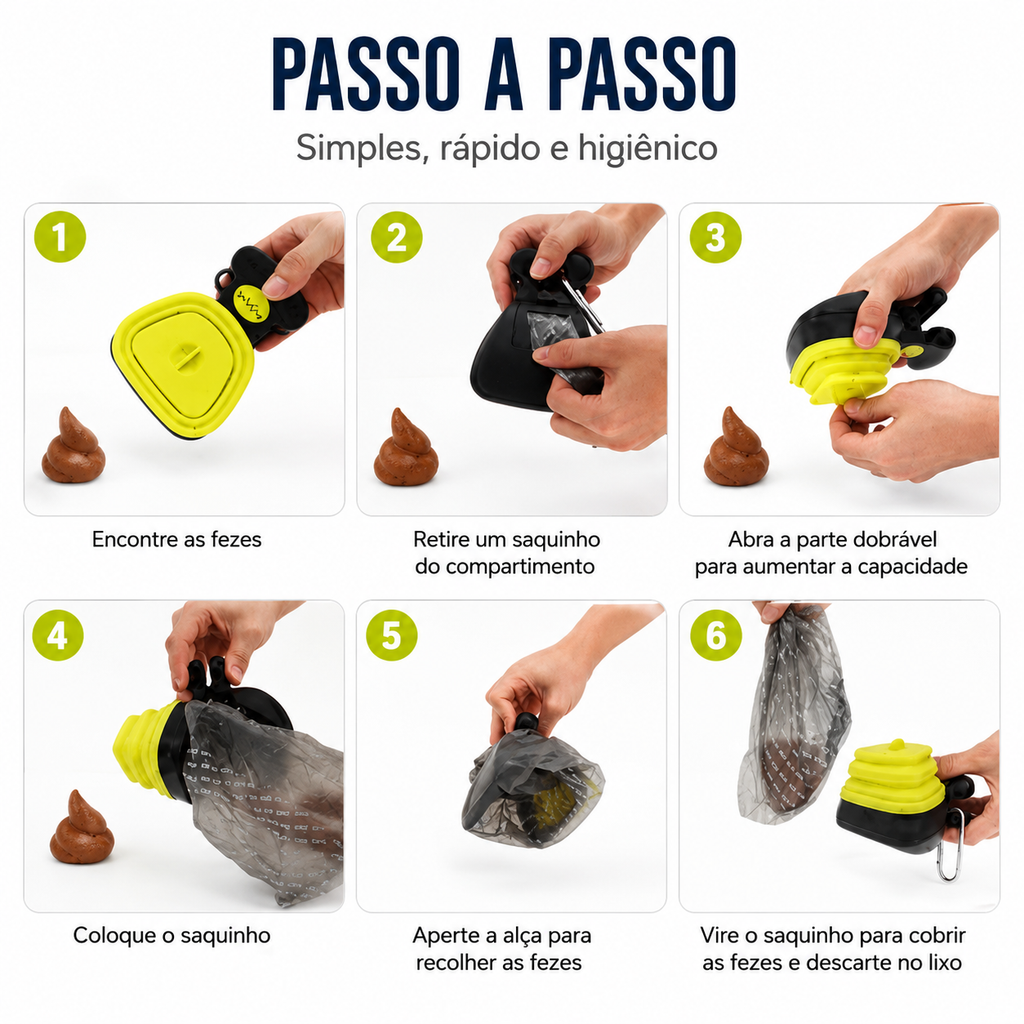 PASSO A PASSO

Simples, rápido e higiênico

1

Encontre as fezes

2

Retire um saquinho do compartimento

3

Abra a parte dobrável para aumentar a capacidade

4

Coloque o saquinho

5

Aperte a alça para recolher as fezes

6

Vire o saquinho para cobrir as fezes e descarte no lixo