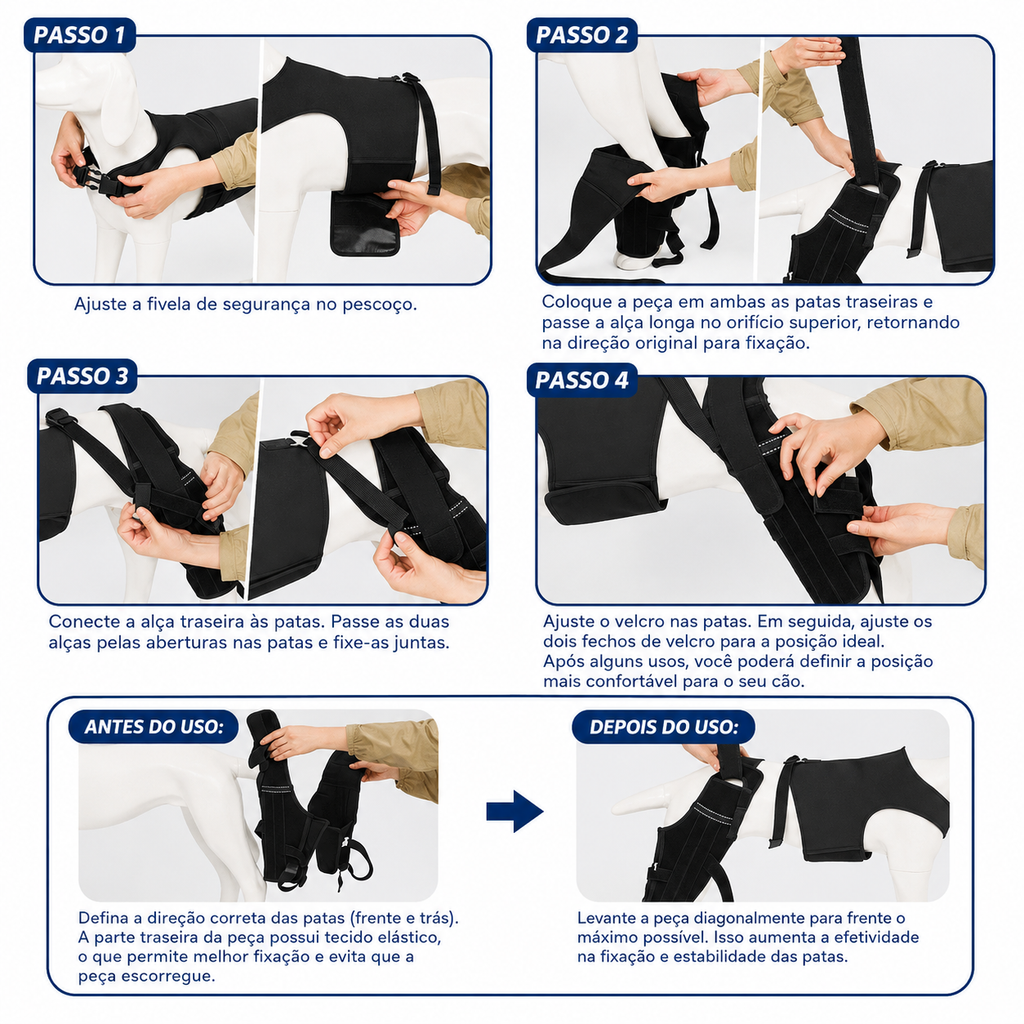 PASSO 1

Ajuste a fivela de segurança no pescoço.

PASSO 2

Coloque a peça em ambas as patas traseiras e passe a alça longa no orifício superior, retornando na direção original para fixação.

PASSO 3

Conecte a alça traseira às patas. Passe as duas alças pelas aberturas nas patas e fixe-as juntas.

PASSO 4

Ajuste o velcro nas patas. Em seguida, ajuste os dois fechos de velcro para a posição ideal.
Após alguns usos, você poderá definir a posição mais confortável para o seu cão.

ANTES DO USO:

Defina a direção correta das patas (frente e trás). A parte traseira da peça possui tecido elástico, o que permite melhor fixação e evita que a peça escorregue.

DEPOIS DO USO:

Levante a peça diagonalmente para frente o máximo possível. Isso aumenta a efetividade na fixação e estabilidade das patas.